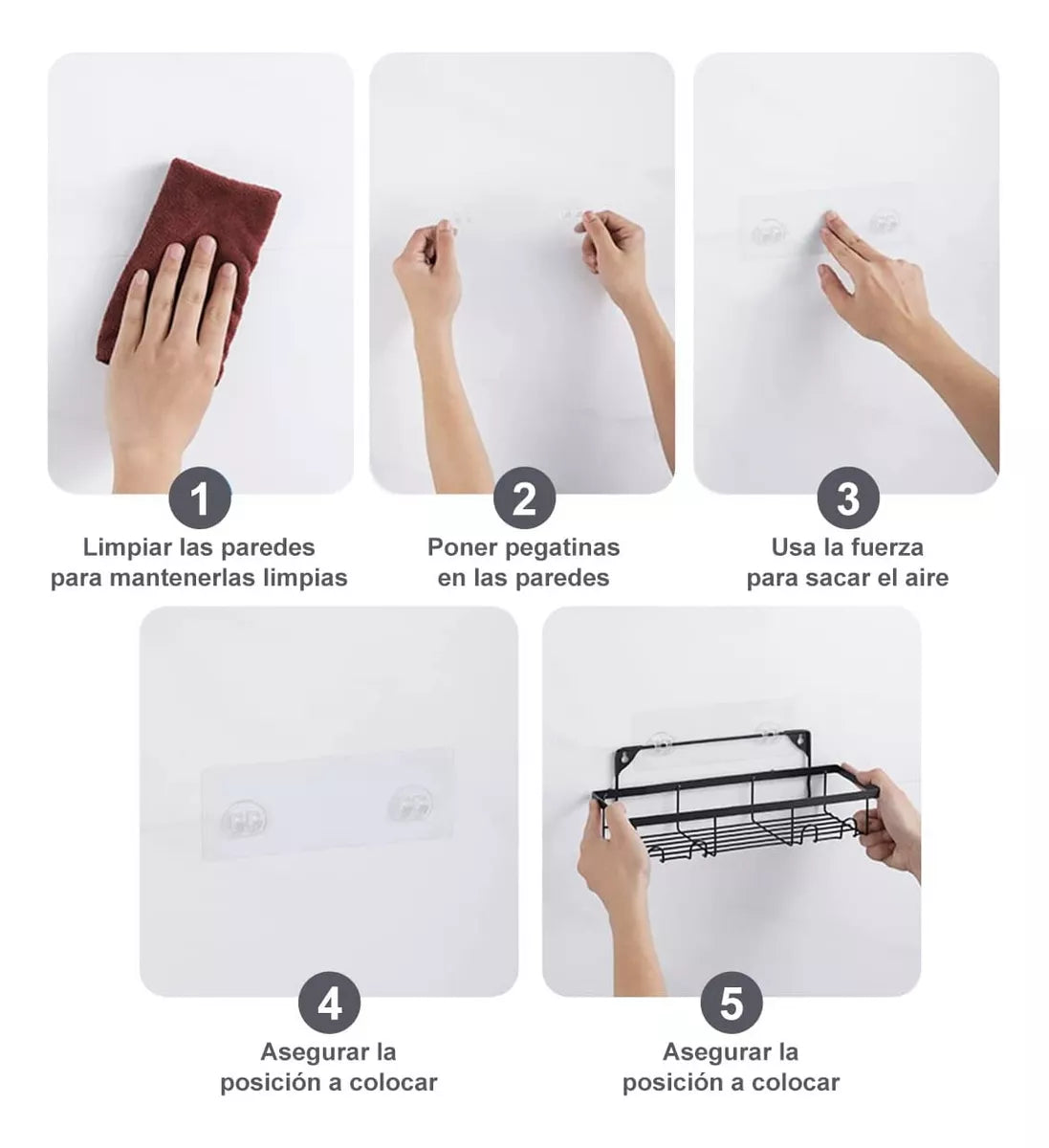 1
Limpiar las paredes para mantenerlas limpias

2
Poner pegatinas en las paredes

3
Usa la fuerza para sacar el aire

4
Asegurar la posición a colocar

5
Asegurar la posición a colocar