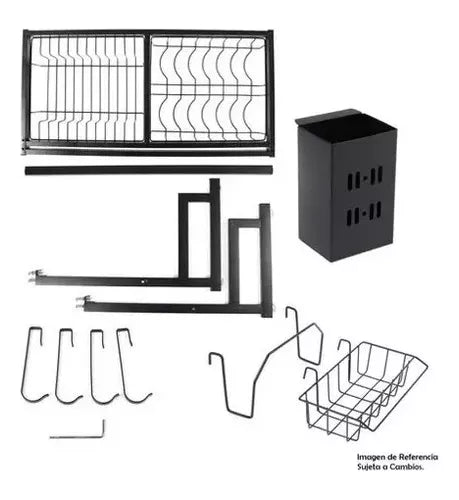 Imagen de Referencia
Sujeta a Cambios.